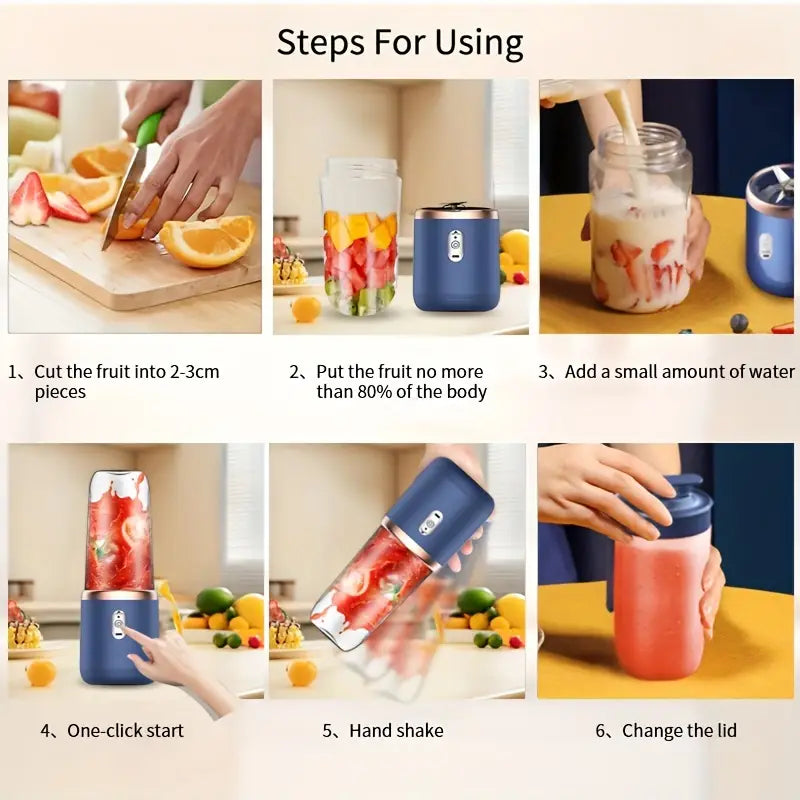 Steps For Using

1、Cut the fruit into 2-3cm pieces

2、Put the fruit no more than 80% of the body

3、Add a small amount of water

4、One-click start

5、Hand shake

6、Change the lid