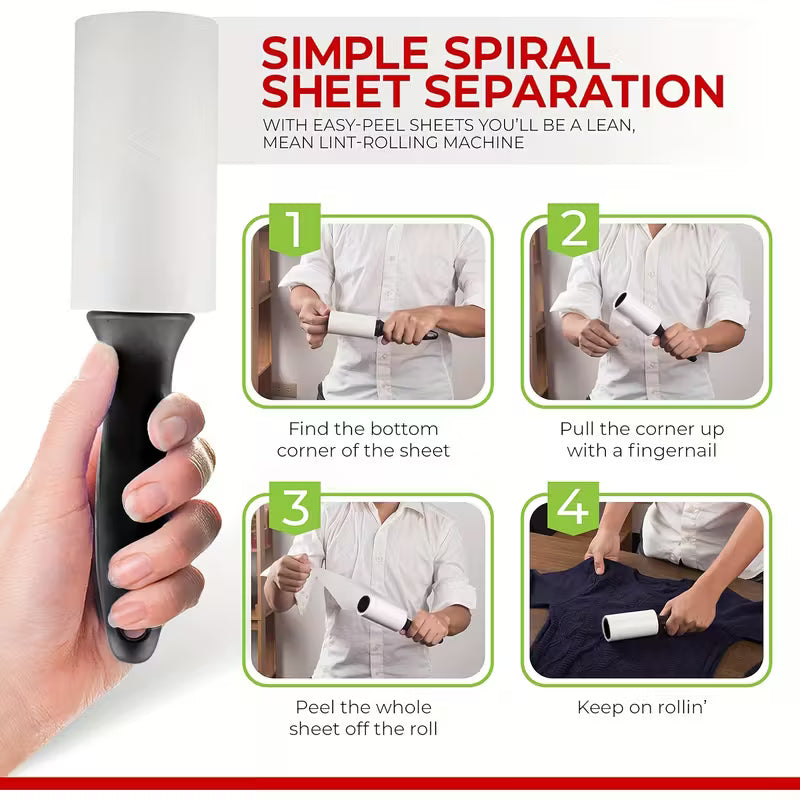 SIMPLE SPIRAL SHEET SEPARATION

WITH EASY-PEEL SHEETS YOU'LL BE A LEAN, MEAN LINT-ROLLING MACHINE

1

Find the bottom corner of the sheet

2

Pull the corner up with a fingernail

3

Peel the whole sheet off the roll

4

Keep on rollin'